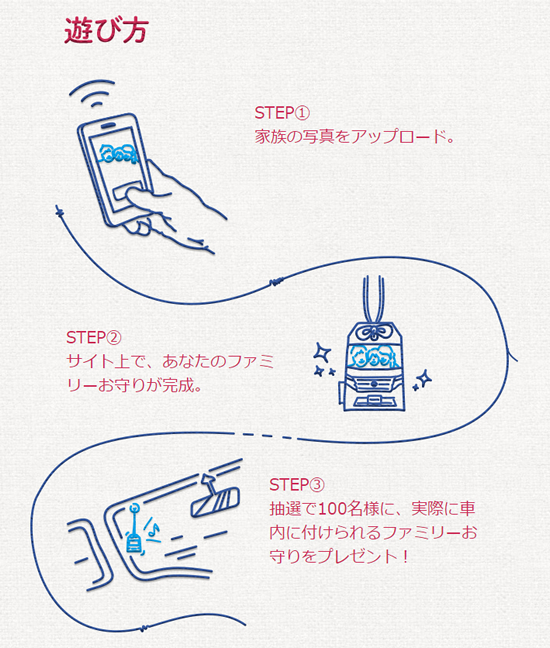 遊び方

STEP①
家族の写真をアップロード。

STEP②
サイト上で、あなたのファミリーお守りが完成。

STEP③
抽選で100名様に、実際に車内に付けられるファミリーお守りをプレゼント！