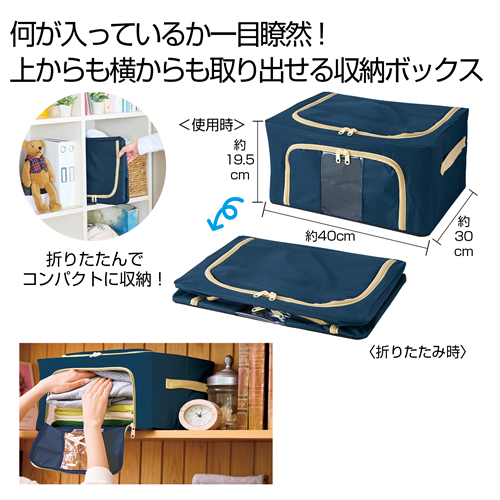 何が入っているか一目瞭然！
上からも横からも取り出せる収納ボックス

＜使用時＞

約
19.5
cm

約40cm

約
30
cm

折りたたんで
コンパクトに収納！

〈折りたたみ時〉